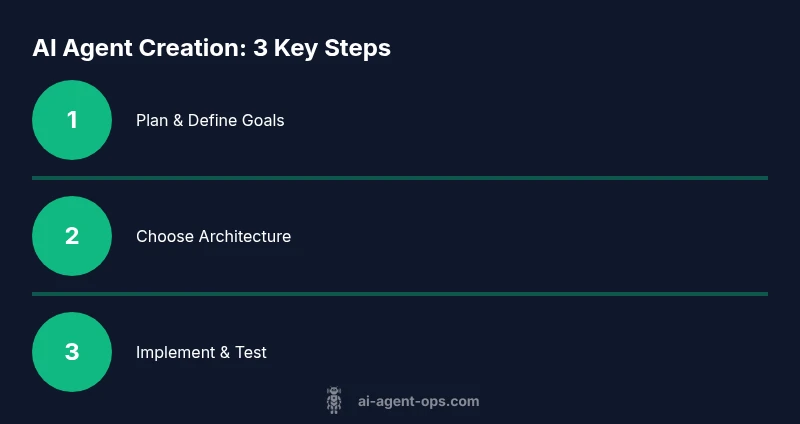 AI Agent Creation: 3 Key Steps

1

Plan & Define Goals

2

Choose Architecture

3

Implement & Test

ai-agent-ops.com